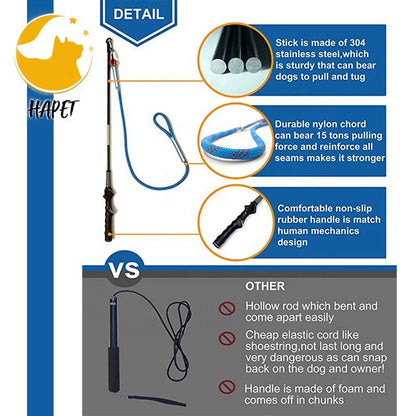 HAPET

DETAIL

Stick is made of 304 stainless steel,which is sturdy that can bear dogs to pull and tug

Durable nylon chord can bear 15 tons pulling force and reinforce all seams makes it stronger

Comfortable non-slip rubber handle is match human mechanics design

VS

OTHER

Hollow rod which bent and come apart easily

Cheap elastic cord like shoestring,not last long and very dangerous as can snap back on the dog and owner!

Handle is made of foam and comes off in chunks