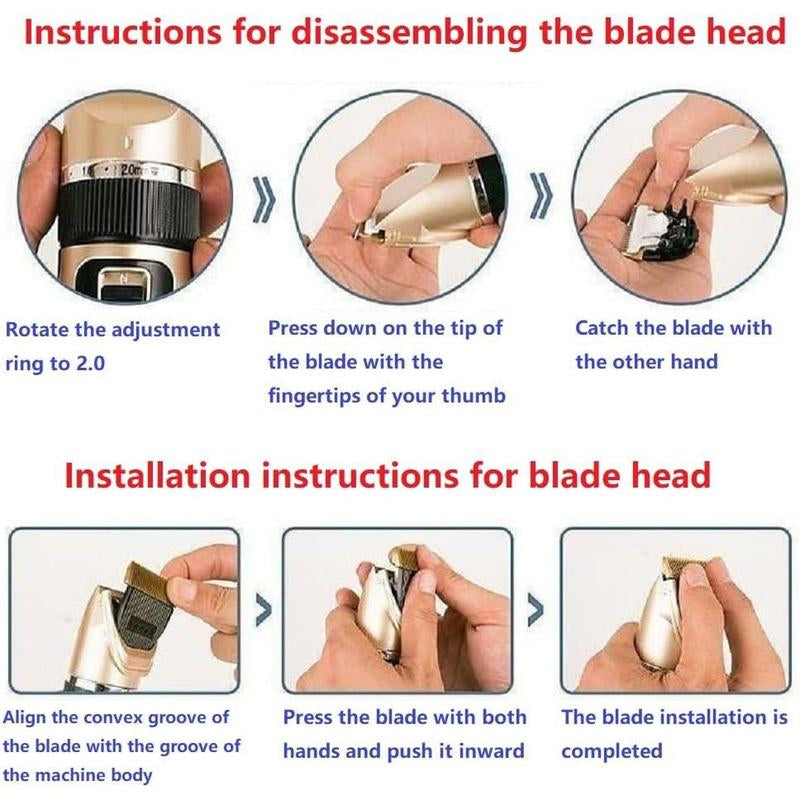 Instructions for disassembling the blade head

1.6 · 2.0mm

Rotate the adjustment ring to 2.0

Press down on the tip of the blade with the fingertips of your thumb

Catch the blade with the other hand

Installation instructions for blade head

Align the convex groove of the blade with the groove of the machine body

Press the blade with both hands and push it inward

The blade installation is completed