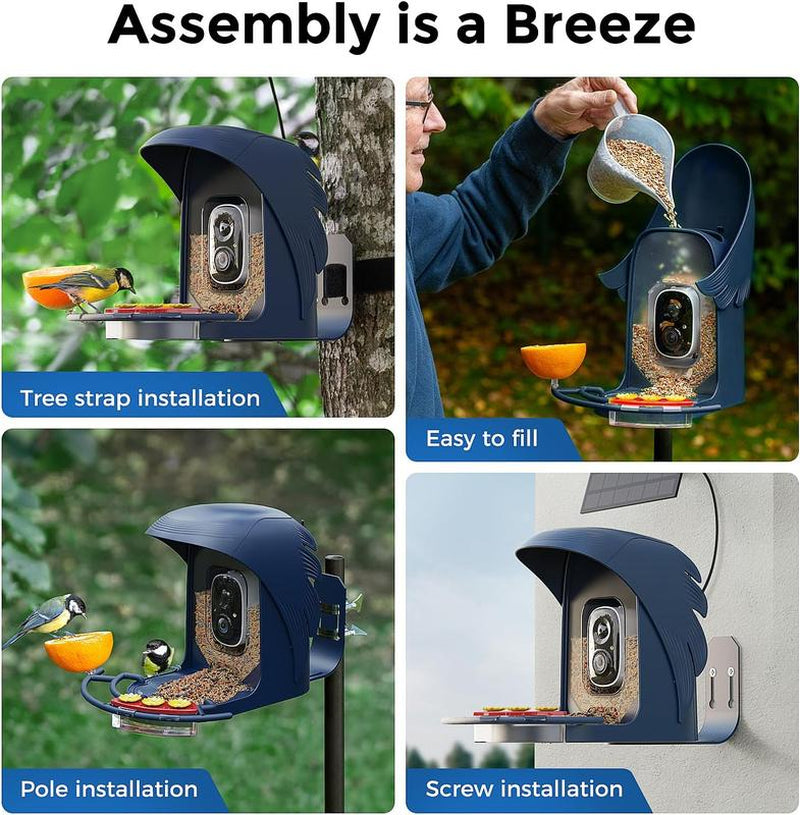 Assembly is a Breeze

Tree strap installation

Easy to fill

Pole installation

Screw installation